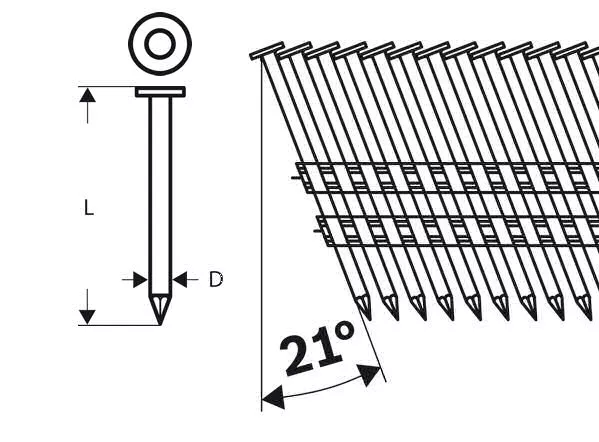 L
D
21°